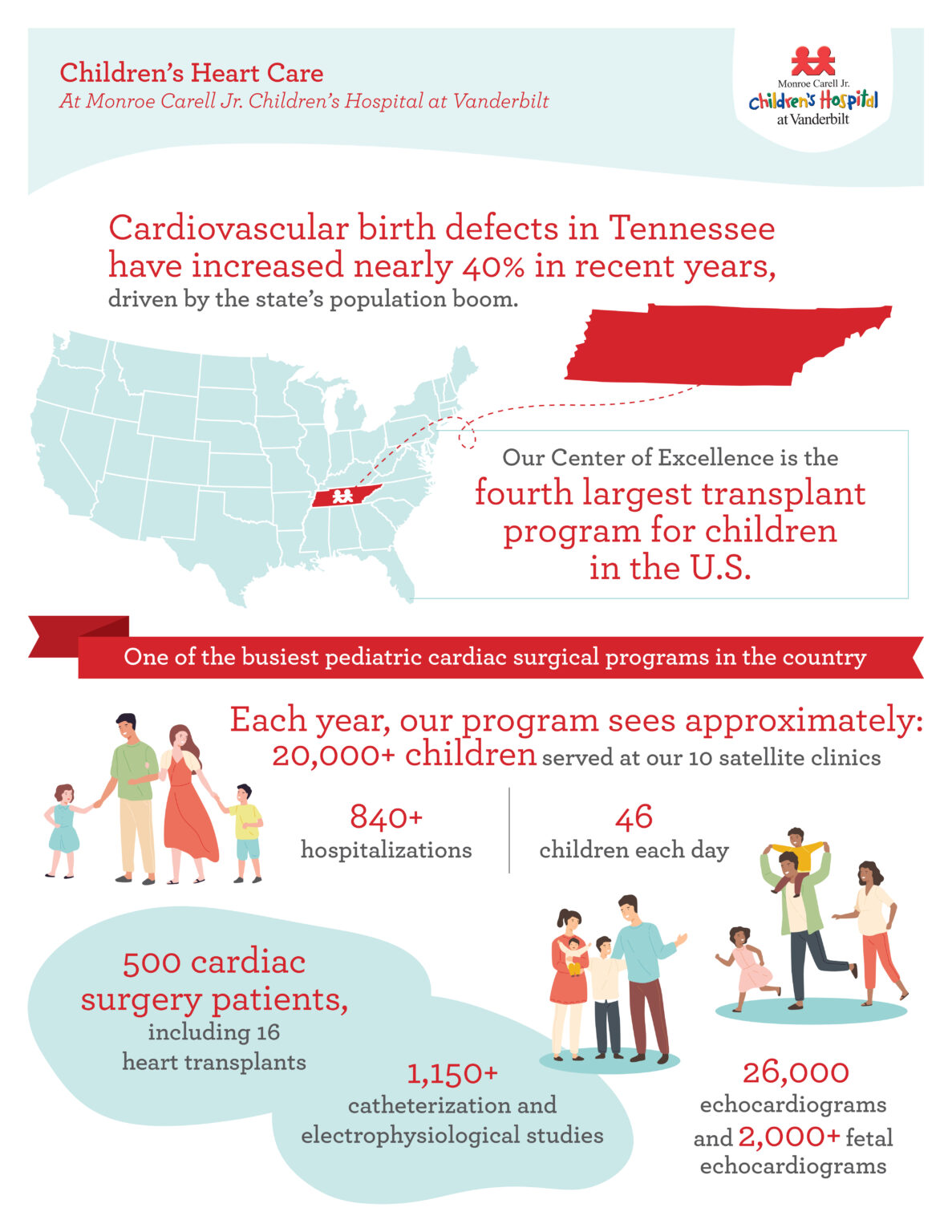 Children's Heart Care
At Monroe Carell Jr. Children's Hospital at Vanderbilt

Monroe Carell Jr.
Children's Hospital
at Vanderbilt

Cardiovascular birth defects in Tennessee have increased nearly 40% in recent years, driven by the state's population boom.

Our Center of Excellence is the fourth largest transplant program for children in the U.S.

One of the busiest pediatric cardiac surgical programs in the country

Each year, our program sees approximately:
20,000+ children served at our 10 satellite clinics

840+
hospitalizations

46
children each day

500 cardiac surgery patients, including 16 heart transplants

1,150+
catheterization and electrophysiological studies

26,000
echocardiograms and 2,000+ fetal echocardiograms